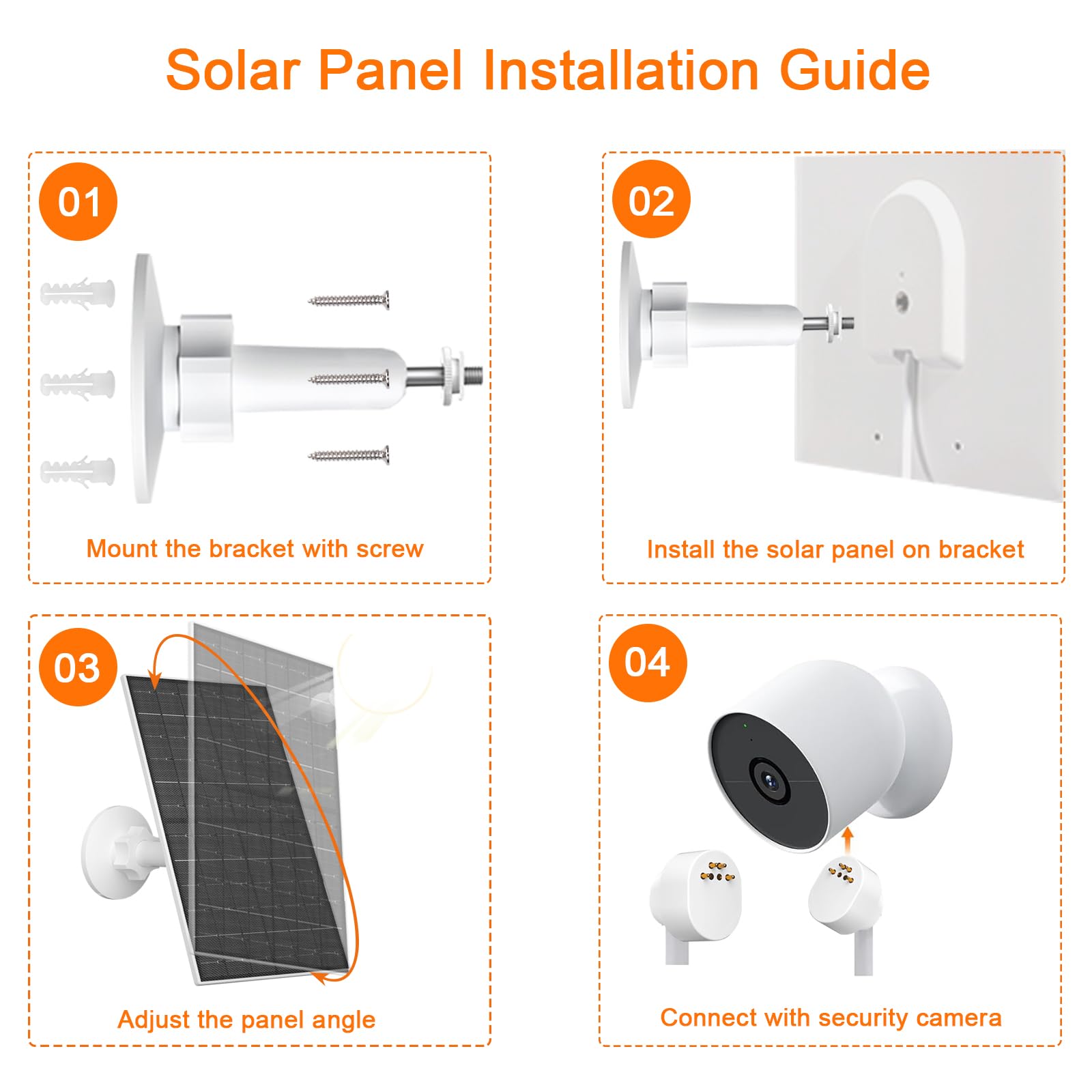 Solar Panel Installation Guide

01

Mount the bracket with screw

02

Install the solar panel on bracket

03

Adjust the panel angle

04

Connect with security camera